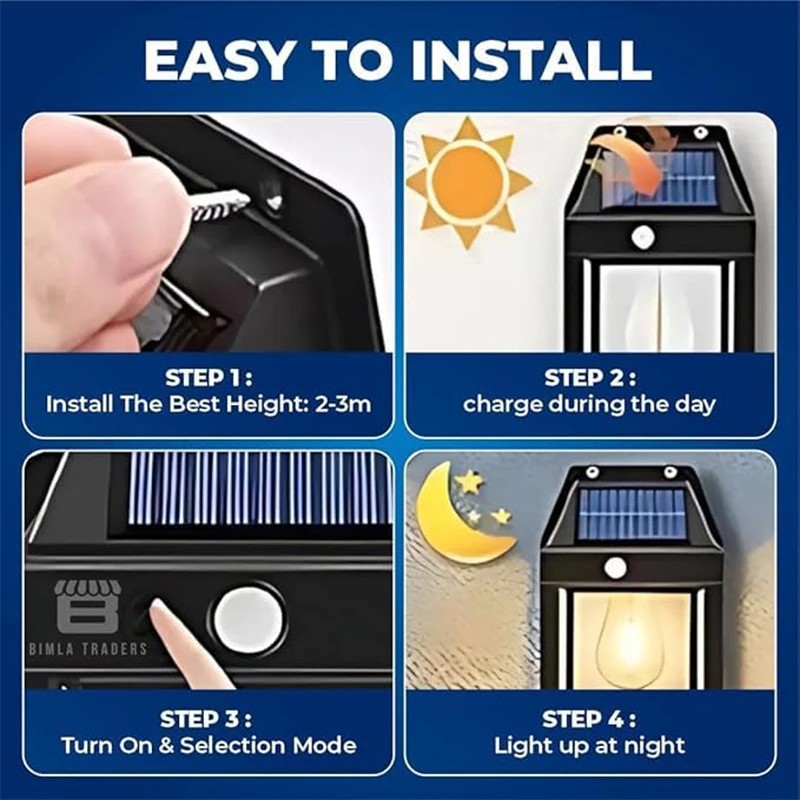 EASY TO INSTALL

STEP 1 :
Install The Best Height: 2-3m

STEP 2 :
charge during the day

BIMLA TRADERS

STEP 3 :
Turn On & Selection Mode

STEP 4 :
Light up at night