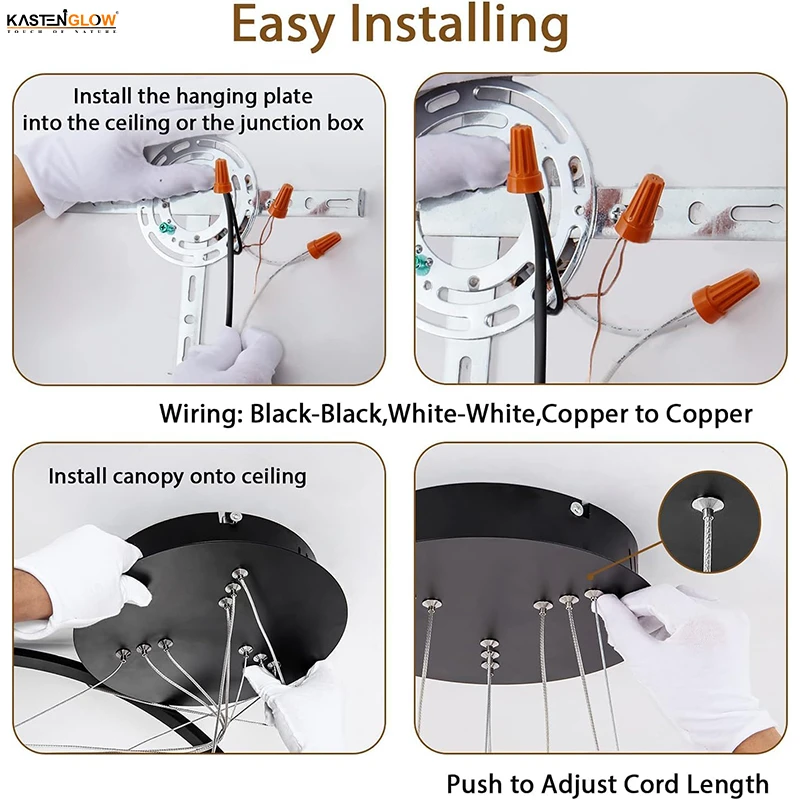 KASTENGLOW
TOUCH OF NATURE

Easy Installing

Install the hanging plate into the ceiling or the junction box

Wiring: Black-Black,White-White,Copper to Copper

Install canopy onto ceiling

Push to Adjust Cord Length